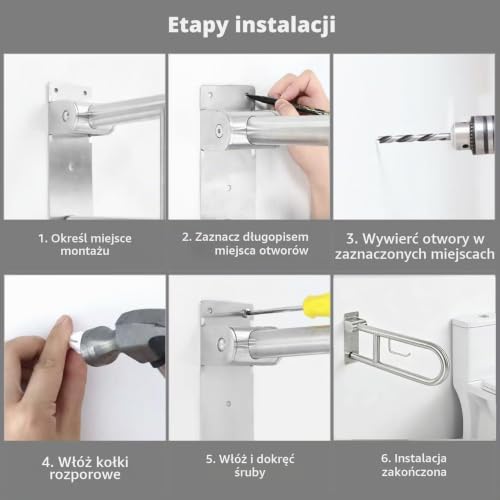 Etapy instalacji

1. Określ miejsce montażu

2. Zaznacz długopisem miejsca otworów

3. Wywierć otwory w zaznaczonych miejscach

4. Włóż kołki rozporowe

5. Włóż i dokręć śruby

6. Instalacja zakończona