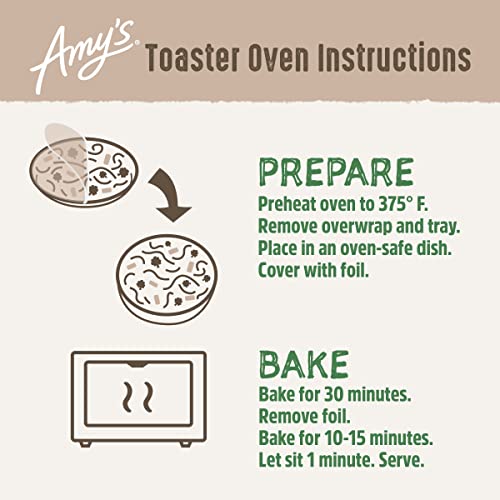 Amy's® Toaster Oven Instructions

PREPARE
Preheat oven to 375° F.
Remove overwrap and tray.
Place in an oven-safe dish.
Cover with foil.

BAKE
Bake for 30 minutes.
Remove foil.
Bake for 10-15 minutes.
Let sit 1 minute. Serve.