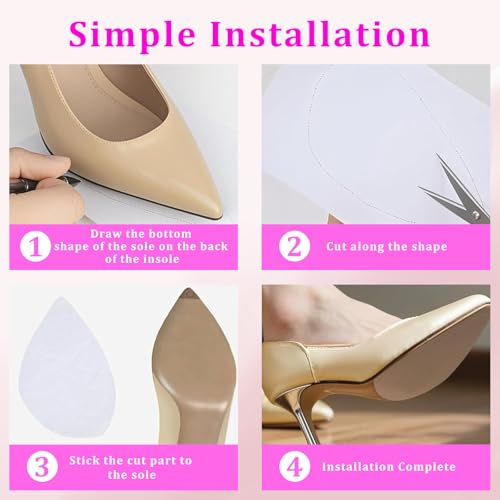 Simple Installation

1 Draw the bottom shape of the sole on the back of the insole

2 Cut along the shape

3 Stick the cut part to the sole

4 Installation Complete