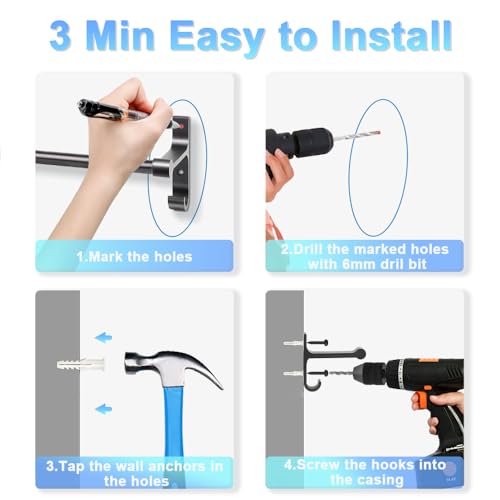 3 Min Easy to Install

1.Mark the holes

2.Drill the marked holes with 6mm dril bit

3.Tap the wall anchors in the holes

4.Screw the hooks into the casing