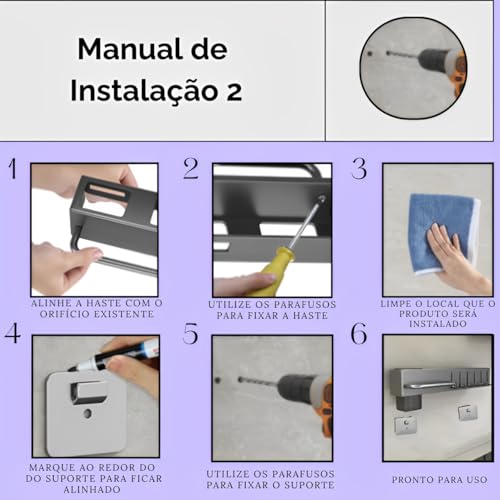 Manual de Instalação 2

1

ALINHE A HASTE COM O ORIFÍCIO EXISTENTE

2

UTILIZE OS PARAFUSOS PARA FIXAR A HASTE

3

LIMPE O LOCAL QUE O PRODUTO SERÁ INSTALADO

4

MARQUE AO REDOR DO DO SUPORTE PARA FICAR ALINHADO

5

UTILIZE OS PARAFUSOS PARA FIXAR O SUPORTE

6

PRONTO PARA USO