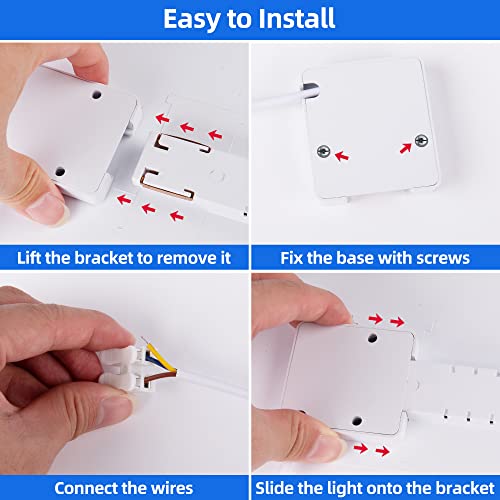 Easy to Install

Lift the bracket to remove it

Fix the base with screws

Connect the wires

Slide the light onto the bracket