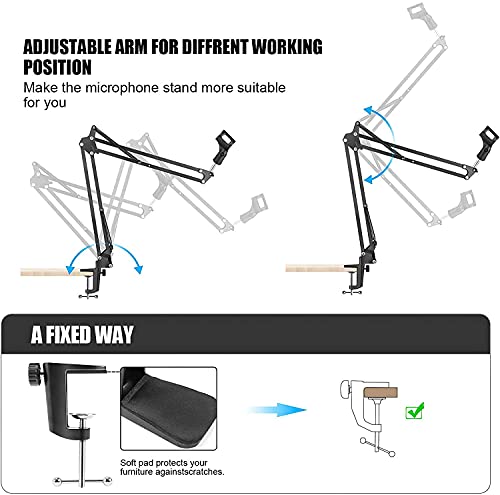 ADJUSTABLE ARM FOR DIFFRENT WORKING POSITION
Make the microphone stand more suitable for you

A FIXED WAY

Soft pad protects your furniture againstscratches.