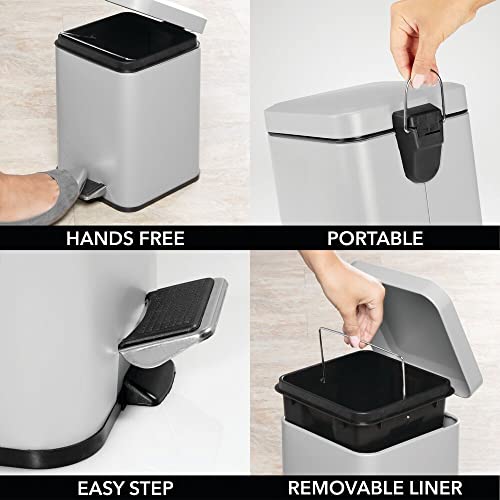 HANDS FREE

PORTABLE

EASY STEP

REMOVABLE LINER