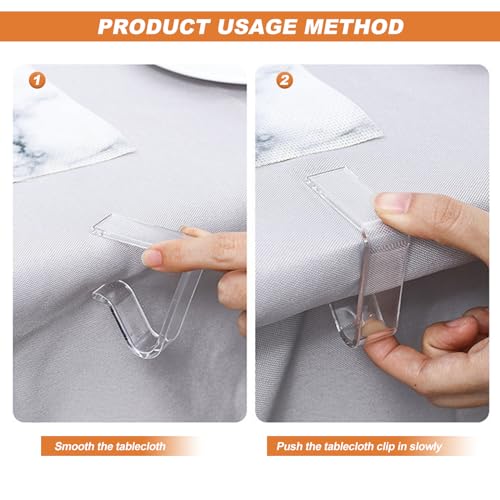 PRODUCT USAGE METHOD

1

Smooth the tablecloth

2

Push the tablecloth clip in slowly