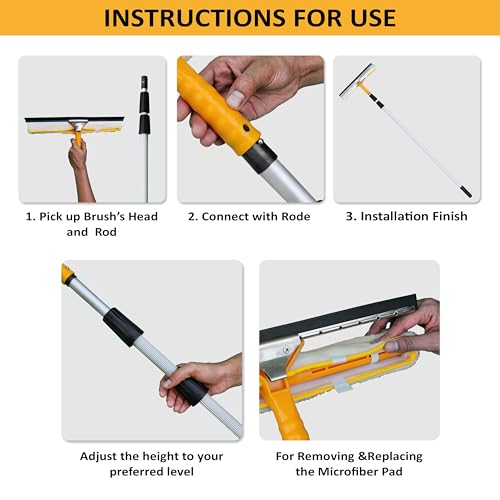 INSTRUCTIONS FOR USE

1. Pick up Brush's Head and Rod

2. Connect with Rode

3. Installation Finish

Adjust the height to your preferred level

For Removing &Replacing the Microfiber Pad