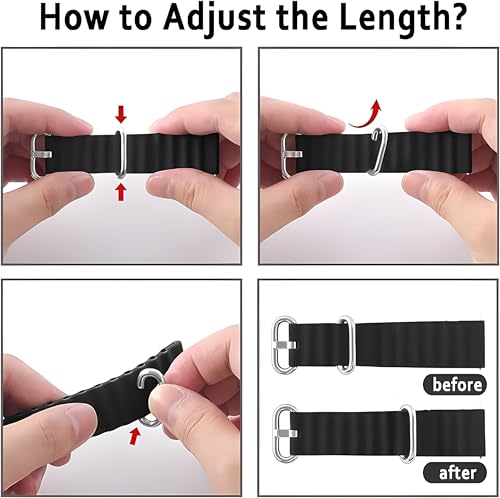 How to Adjust the Length?

before

after