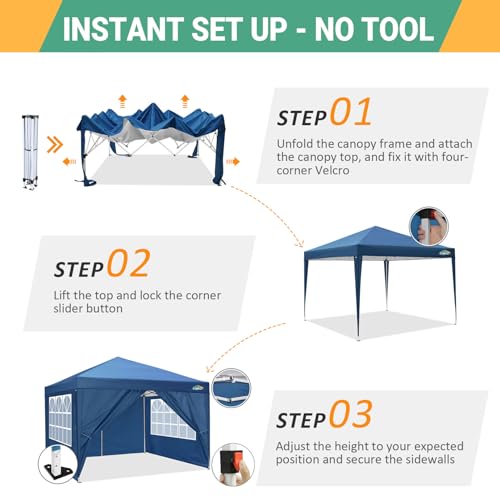 INSTANT SET UP - NO TOOL

STEP 01
Unfold the canopy frame and attach the canopy top, and fix it with four-corner Velcro

STEP 02
Lift the top and lock the corner slider button

STEP 03
Adjust the height to your expected position and secure the sidewalls