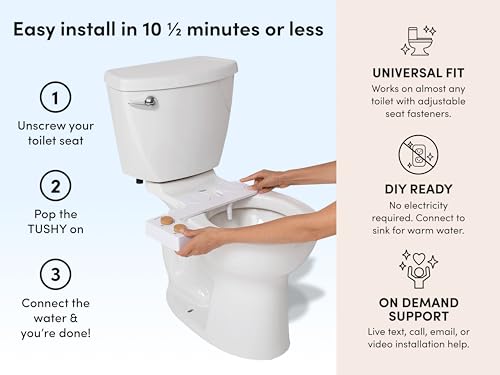 Easy install in 10 ½ minutes or less

1
Unscrew your toilet seat

2
Pop the TUSHY on

3
Connect the water & you're done!

UNIVERSAL FIT
Works on almost any toilet with adjustable seat fasteners.

DIY READY
No electricity required. Connect to sink for warm water.

ON DEMAND SUPPORT
Live text, call, email, or video installation help.