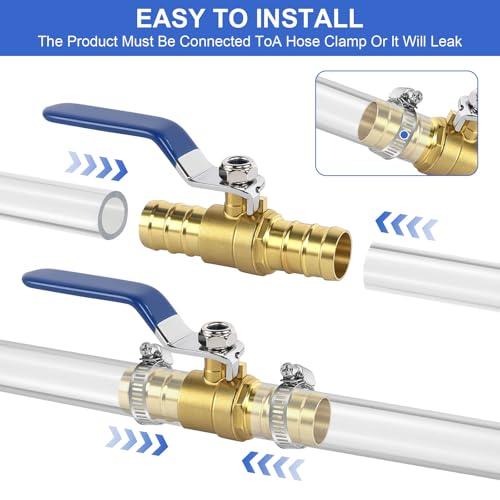 EASY TO INSTALL
The Product Must Be Connected ToA Hose Clamp Or It Will Leak