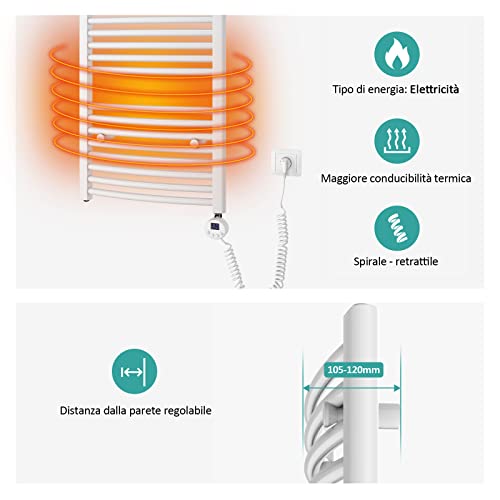 Tipo di energia: Elettricità

Maggiore conducibilità termica

Spirale - retrattile

Distanza dalla parete regolabile

105-120mm