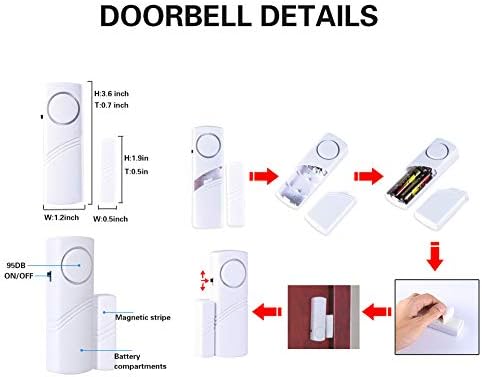 DOORBELL DETAILS

H:3.6 inch
T:0.7 inch

H:1.9in
T:0.5in

W:1.2inch
W:0.5inch

95DB
ON/OFF

Magnetic stripe

Battery compartments