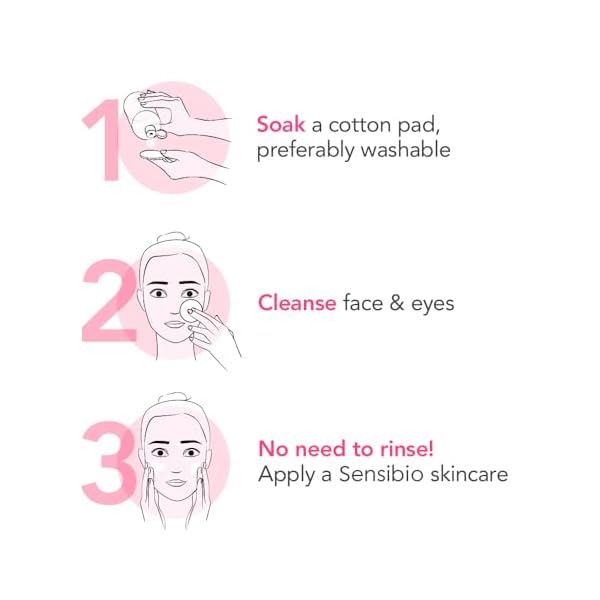 1
Soak a cotton pad, preferably washable

2
Cleanse face & eyes

3
No need to rinse!
Apply a Sensibio skincare