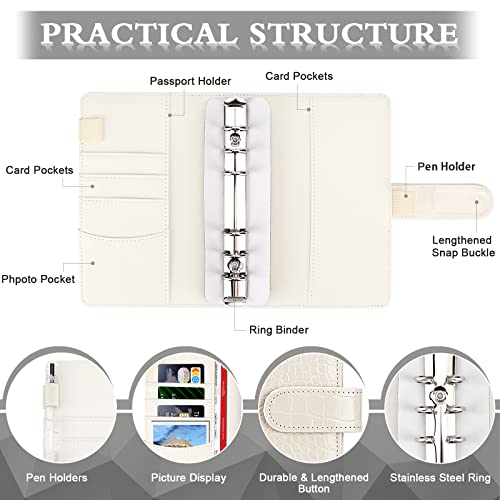 PRACTICAL STRUCTURE

Passport Holder

Card Pockets

Card Pockets

Pen Holder

Lengthened Snap Buckle

Phpoto Pocket

Ring Binder

Pen Holders

Picture Display

Durable & Lengthened Button

Stainless Steel Ring