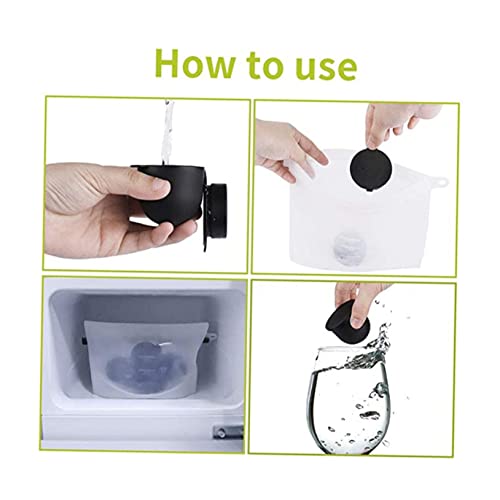 How to use