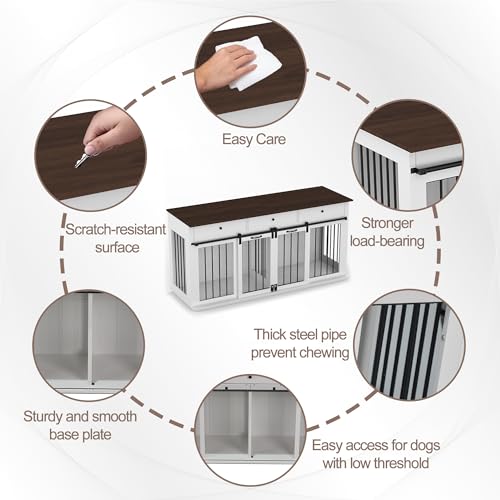 Easy Care

Scratch-resistant surface

Stronger load-bearing

Thick steel pipe prevent chewing

Sturdy and smooth base plate

Easy access for dogs with low threshold