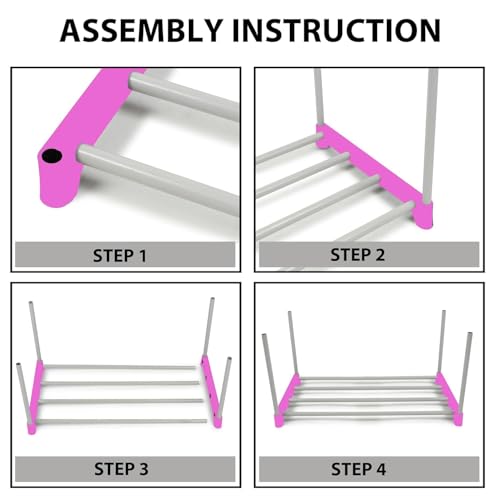 ASSEMBLY INSTRUCTION

STEP 1

STEP 2

STEP 3

STEP 4