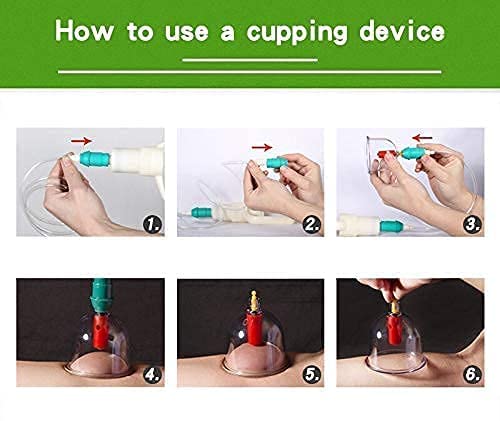 How to use a cupping device

1.

2.

3.

4.

5.

6.