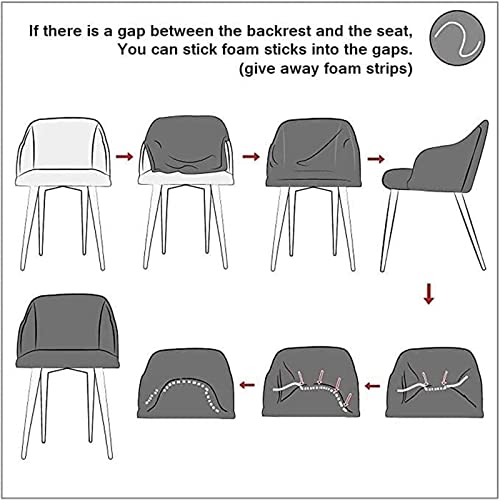 If there is a gap between the backrest and the seat,
You can stick foam sticks into the gaps.
(give away foam strips)