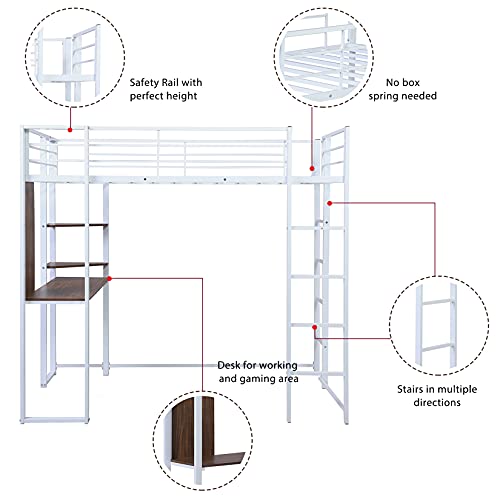 Safety Rail with perfect height

No box spring needed

Desk for working and gaming area

Stairs in multiple directions