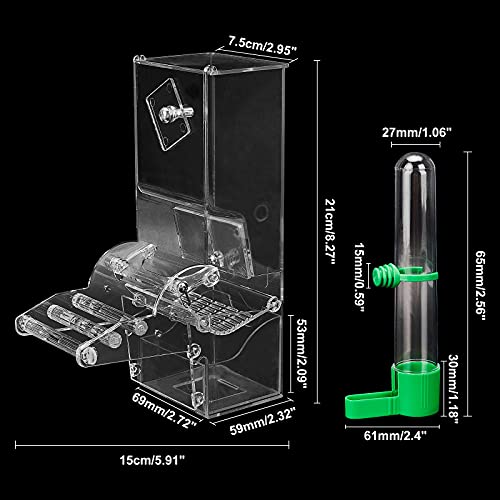 7.5cm/2.95"

21cm/8.27"

53mm/2.09"

69mm/2.72"

59mm/2.32"

15cm/5.91"

27mm/1.06"

15mm/0.59"

65mm/2.56"

30mm/1.18"

61mm/2.4"