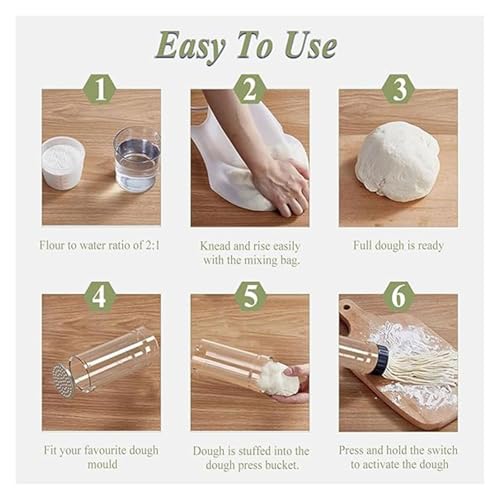 Easy To Use

1

Flour to water ratio of 2:1

2

Knead and rise easily with the mixing bag.

3

Full dough is ready

4

Fit your favourite dough mould

5

Dough is stuffed into the dough press bucket.

6

Press and hold the switch to activate the dough