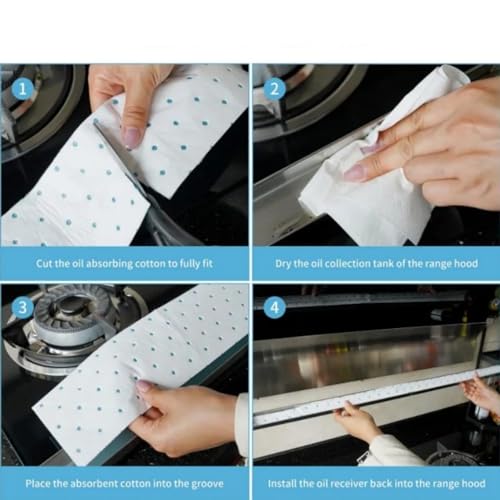 1

Cut the oil absorbing cotton to fully fit

2

Dry the oil collection tank of the range hood

3

Place the absorbent cotton into the groove

4

Install the oil receiver back into the range hood