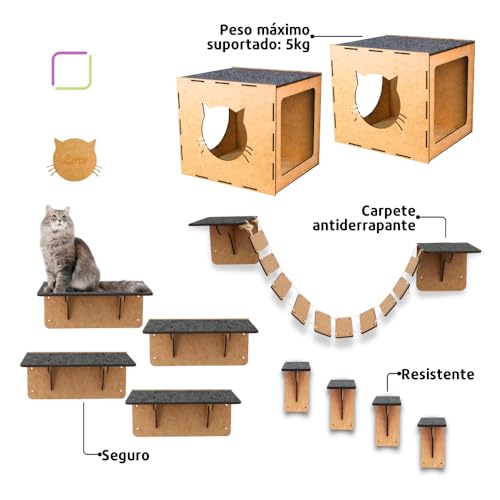 Peso máximo suportado: 5kg

Carpete antiderrapante

Resistente

Seguro