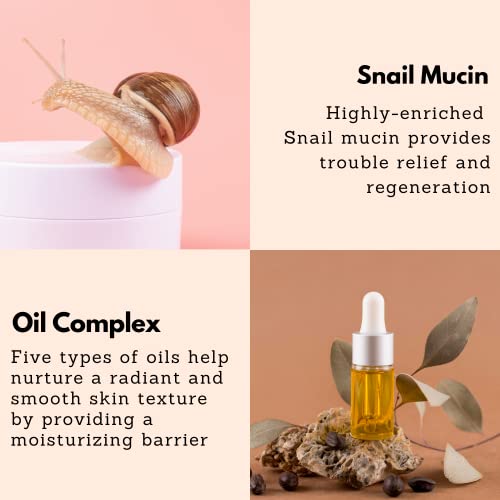 Snail Mucin

Highly-enriched Snail mucin provides trouble relief and regeneration

Oil Complex

Five types of oils help nurture a radiant and smooth skin texture by providing a moisturizing barrier