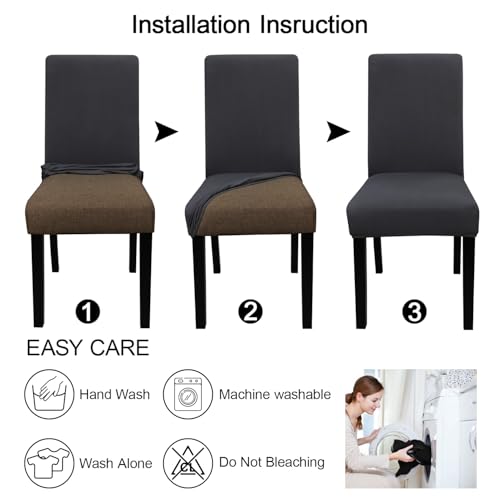 Installation Insruction

1

2

3

EASY CARE

Hand Wash

Machine washable

Wash Alone

CL

Do Not Bleaching