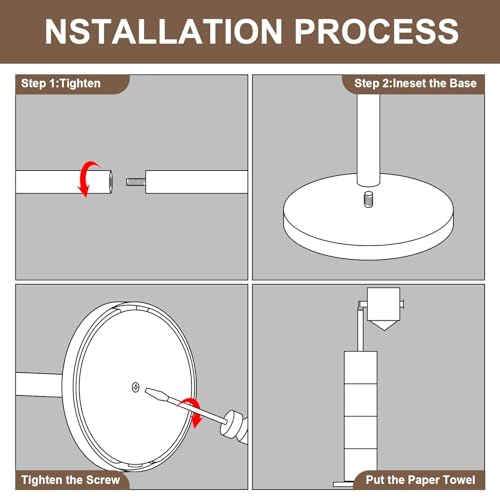 NSTALLATION PROCESS

Step 1:Tighten

Step 2:Ineset the Base

Tighten the Screw

Put the Paper Towel