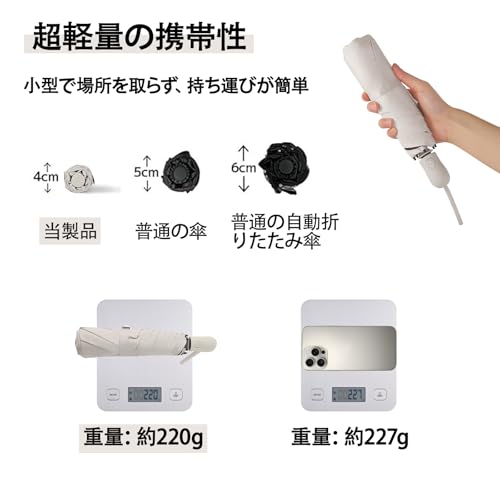 超軽量の携帯性

小型で場所を取らず、持ち運びが簡単

4cm

5cm

6cm

当製品

普通の傘

普通の自動折りたたみ傘

220

227

重量: 約220g

重量: 約227g