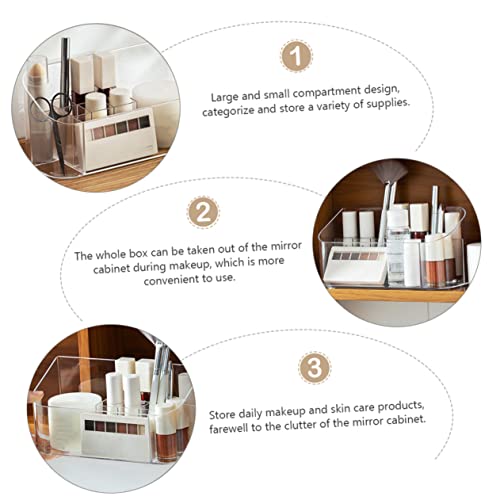 1

Large and small compartment design, categorize and store a variety of supplies.

2

The whole box can be taken out of the mirror cabinet during makeup, which is more convenient to use.

3

Store daily makeup and skin care products, farewell to the clutter of the mirror cabinet.