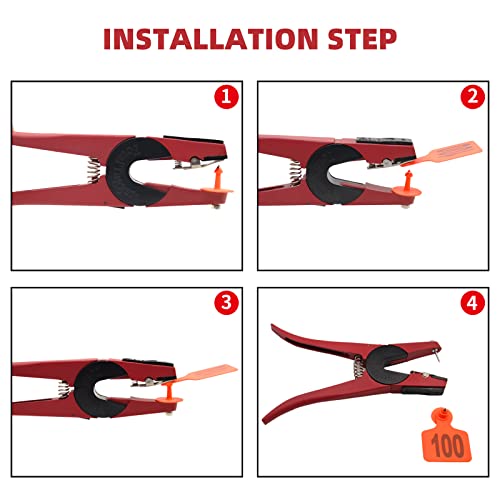 INSTALLATION STEP

1

2

3

4

100