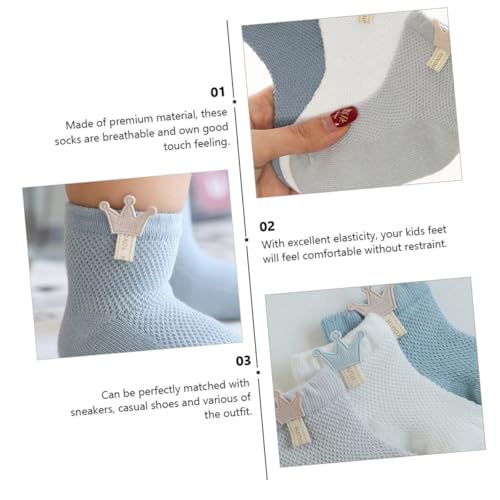 01

Made of premium material, these socks are breathable and own good touch feeling.

02

With excellent elasticity, your kids feet will feel comfortable without restraint.

03

Can be perfectly matched with sneakers, casual shoes and various of the outfit.