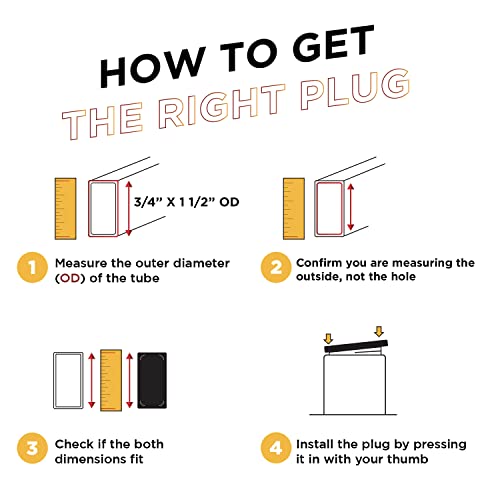 HOW TO GET
THE RIGHT PLUG

3/4" X 1 1/2" OD

1 Measure the outer diameter (OD) of the tube

2 Confirm you are measuring the outside, not the hole

3 Check if the both dimensions fit

4 Install the plug by pressing it in with your thumb