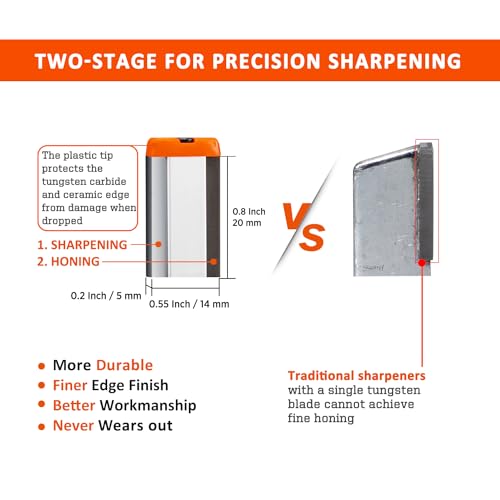 TWO-STAGE FOR PRECISION SHARPENING

The plastic tip protects the tungsten carbide and ceramic edge from damage when dropped

1. SHARPENING
2. HONING

0.8 Inch
20 mm

0.2 Inch / 5 mm
0.55 Inch / 14 mm

VS

• More Durable
• Finer Edge Finish
• Better Workmanship
• Never Wears out

Traditional sharpeners with a single tungsten blade cannot achieve fine honing