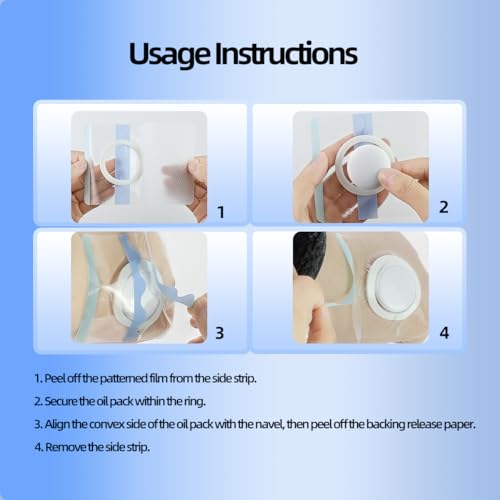 Usage Instructions

1

2

3

4

1. Peel off the patterned film from the side strip.

2. Secure the oil pack within the ring.

3. Align the convex side of the oil pack with the navel, then peel off the backing release paper.

4. Remove the side strip.