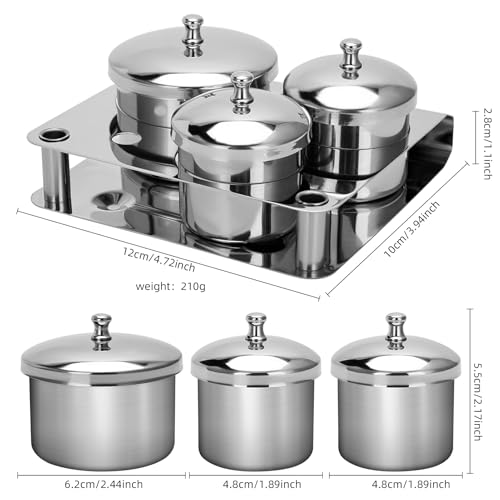 2.8cm/1.1inch

10cm/3.94inch

12cm/4.72inch

weight: 210g

5.5cm/2.17inch

6.2cm/2.44inch

4.8cm/1.89inch

4.8cm/1.89inch