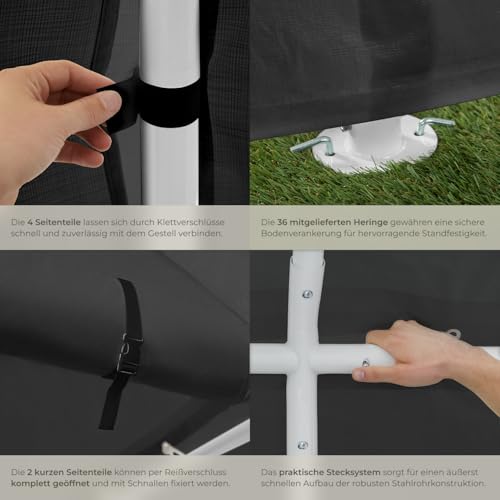 Die 4 Seitenteile lassen sich durch Klettverschlüsse schnell und zuverlässig mit dem Gestell verbinden.

Die 36 mitgelieferten Heringe gewähren eine sichere Bodenverankerung für hervorragende Standfestigkeit.

Die 2 kurzen Seitenteile können per Reißverschluss komplett geöffnet und mit Schnallen fixiert werden.

Das praktische Stecksystem sorgt für einen äußerst schnellen Aufbau der robusten Stahlrohrkonstruktion.