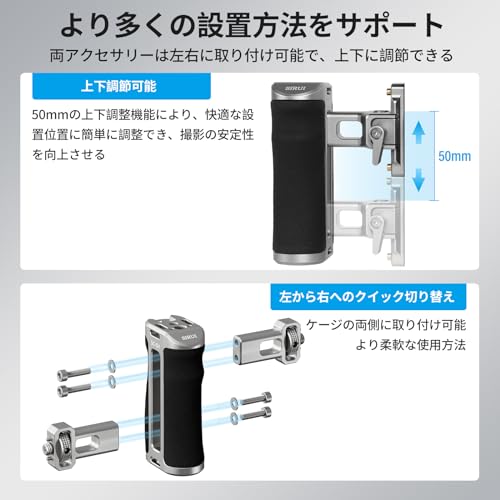 より多くの設置方法をサポート

両アクセサリーは左右に取り付け可能で、上下に調節できる

上下調節可能

50mmの上下調整機能により、快適な設置位置に簡単に調整でき、撮影の安定性を向上させる

SIRUI

50mm

左から右へのクイック切り替え

ケージの両側に取り付け可能
より柔軟な使用方法

SIRUI