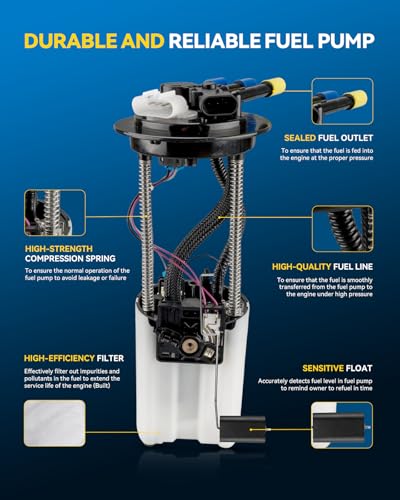 DURABLE AND RELIABLE FUEL PUMP

SEALED FUEL OUTLET

To ensure that the fuel is fed into the engine at the proper pressure

HIGH-STRENGTH COMPRESSION SPRING

To ensure the normal operation of the fuel pump to avoid leakage or failure

HIGH-QUALITY FUEL LINE

To ensure that the fuel is smoothly transferred from the fuel pump to the engine under high pressure

HIGH-EFFICIENCY FILTER

Effectively filter out impurities and pollutants in the fuel to extend the service life of the engine (Built)

SENSITIVE FLOAT

Accurately detects fuel level in fuel pump to remind owner to refuel in time