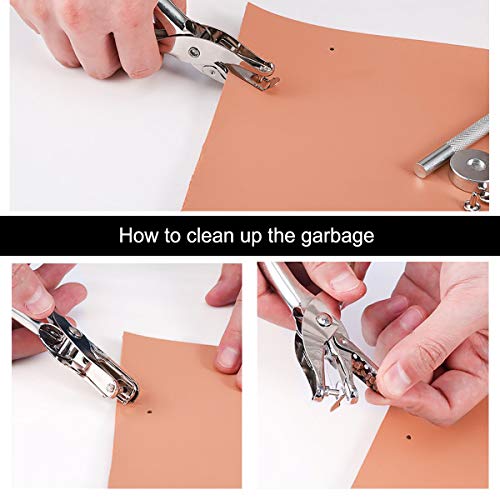 How to clean up the garbage