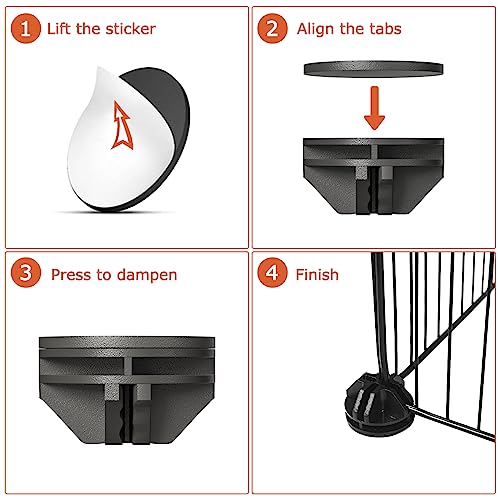 1 Lift the sticker

2 Align the tabs

3 Press to dampen

4 Finish