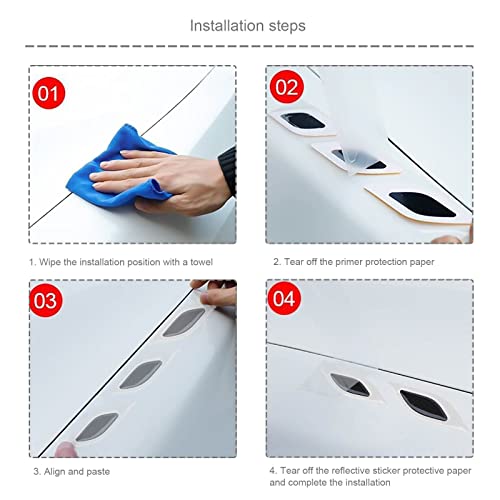 Installation steps

01

1. Wipe the installation position with a towel

02

2. Tear off the primer protection paper

03

3. Align and paste

04

4. Tear off the reflective sticker protective paper and complete the installation