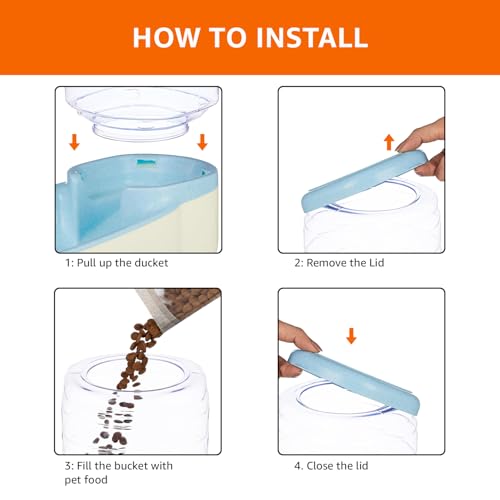 HOW TO INSTALL

1: Pull up the ducket

2: Remove the Lid

3: Fill the bucket with pet food

4. Close the lid