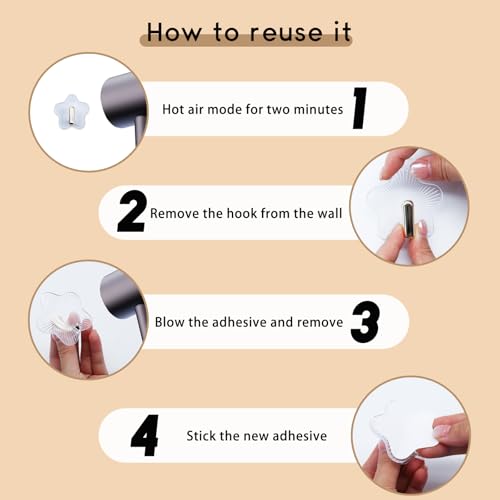 How to reuse it

Hot air mode for two minutes 1

2 Remove the hook from the wall

Blow the adhesive and remove 3

4 Stick the new adhesive