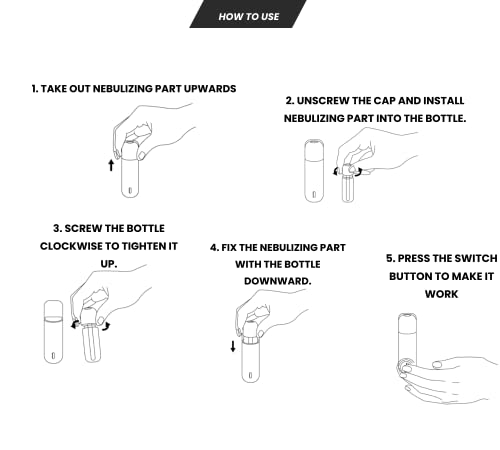 HOW TO USE

1. TAKE OUT NEBULIZING PART UPWARDS

2. UNSCREW THE CAP AND INSTALL NEBULIZING PART INTO THE BOTTLE.

3. SCREW THE BOTTLE CLOCKWISE TO TIGHTEN IT UP.

4. FIX THE NEBULIZING PART WITH THE BOTTLE DOWNWARD.

5. PRESS THE SWITCH BUTTON TO MAKE IT WORK