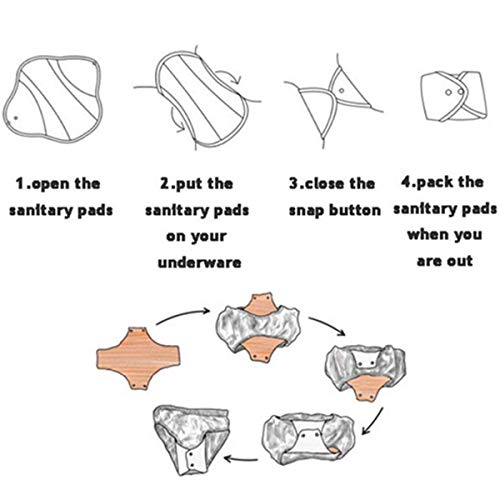 1.open the sanitary pads

2.put the sanitary pads on your underware

3.close the snap button

4.pack the sanitary pads when you are out