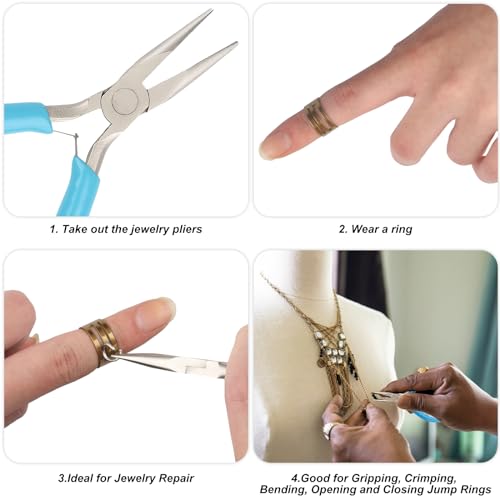 1. Take out the jewelry pliers

2. Wear a ring

3.Ideal for Jewelry Repair

4.Good for Gripping, Crimping, Bending, Opening and Closing Jump Rings